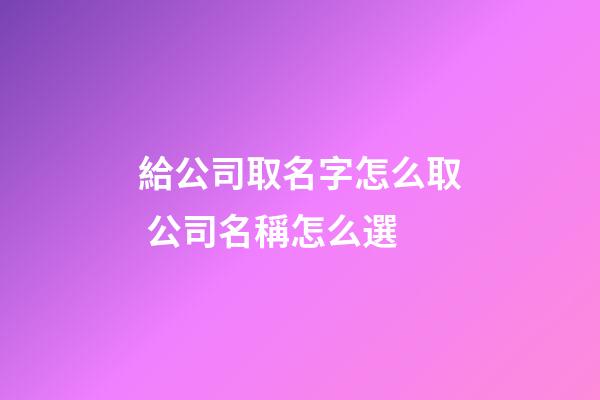 給公司取名字怎么取
公司名稱怎么選